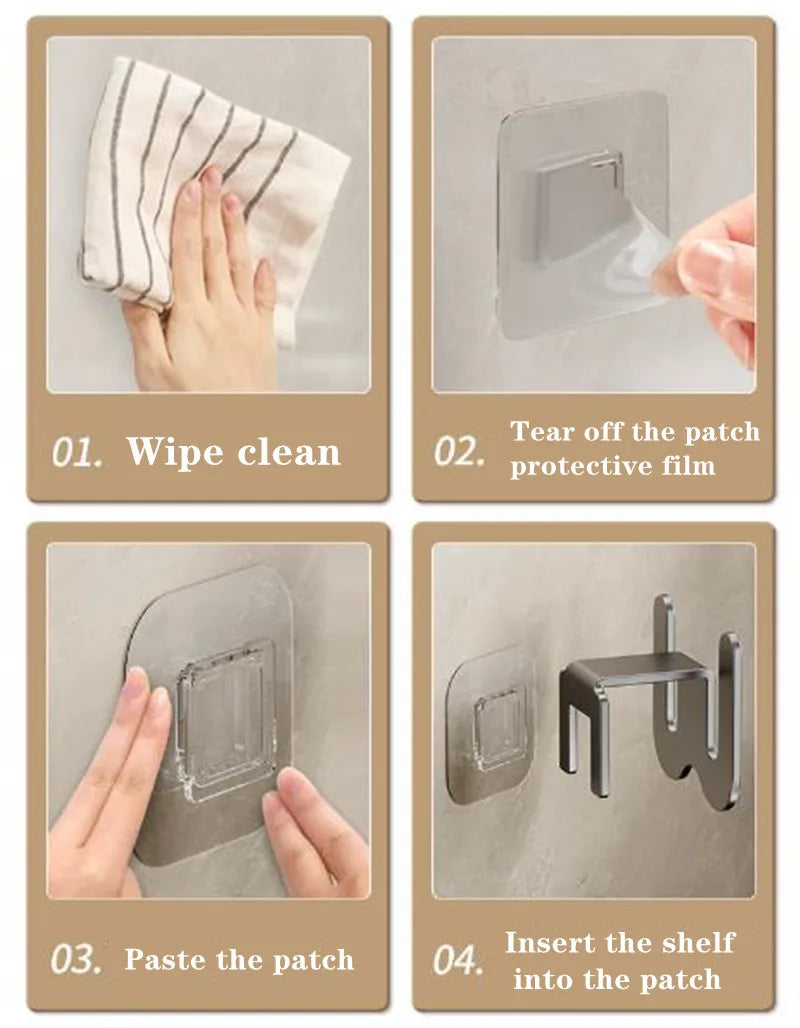 01. Wipe clean

02. Tear off the patch protective film

03. Paste the patch

04. Insert the shelf into the patch