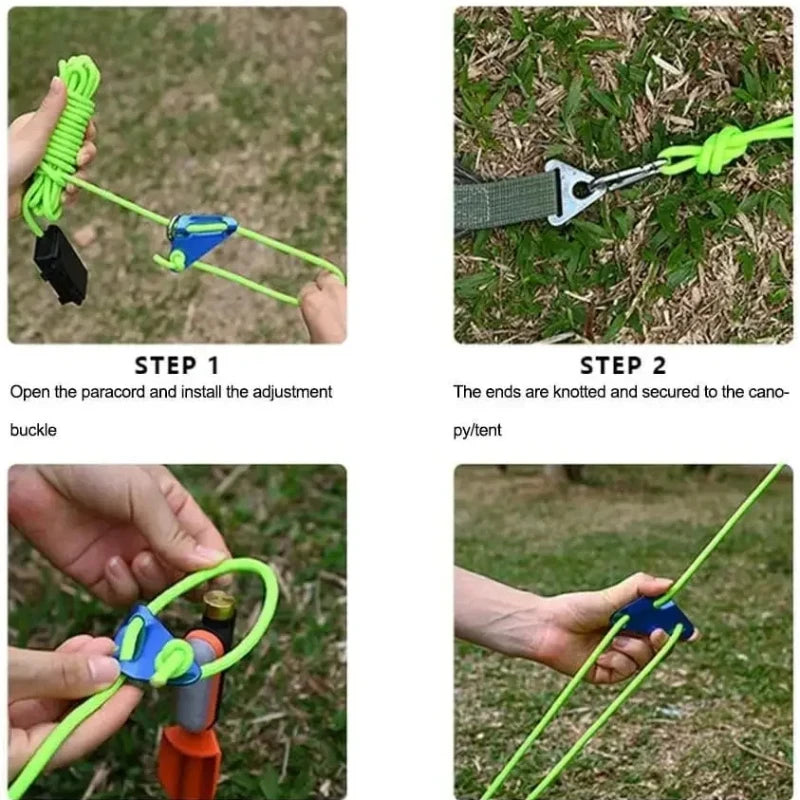 STEP 1
Open the paracord and install the adjustment buckle

STEP 2
The ends are knotted and secured to the canopy/tent